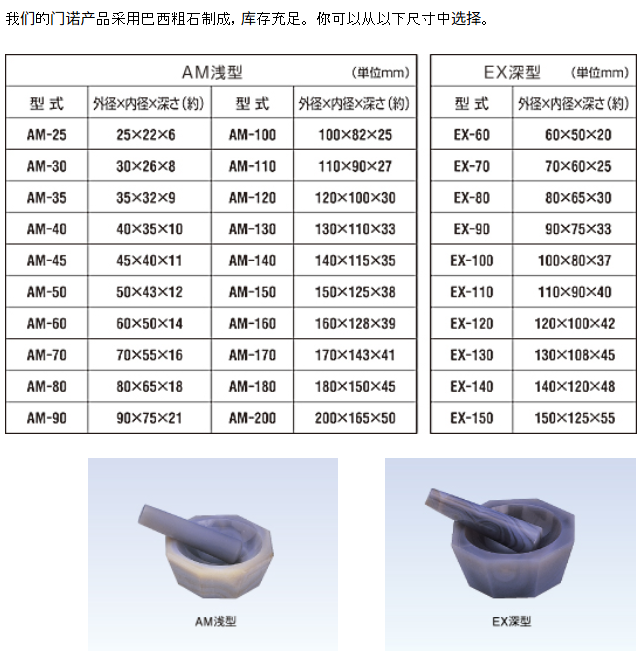 我们的门诺产品采用巴西粗石制成，库存充足。你可以从以下尺寸中选择。

AM浅型 (単位mm)

| 型 式 | 外径×内径×深さ(約) | 型 式 | 外径×内径×深さ(約) |
|---|---|---|---|
| AM-25 | 25×22×6 | AM-100 | 100×82×25 |
| AM-30 | 30×26×8 | AM-110 | 110×90×27 |
| AM-35 | 35×32×9 | AM-120 | 120×100×30 |
| AM-40 | 40×35×10 | AM-130 | 130×110×33 |
| AM-45 | 45×40×11 | AM-140 | 140×115×35 |
| AM-50 | 50×43×12 | AM-150 | 150×125×38 |
| AM-60 | 60×50×14 | AM-160 | 160×128×39 |
| AM-70 | 70×55×16 | AM-170 | 170×143×41 |
| AM-80 | 80×65×18 | AM-180 | 180×150×45 |
| AM-90 | 90×75×21 | AM-200 | 200×165×50 |

EX深型 (単位mm)

| 型 式 | 外径×内径×深さ(約) |
|---|---|
| EX-60 | 60×50×20 |
| EX-70 | 70×60×25 |
| EX-80 | 80×65×30 |
| EX-90 | 90×75×33 |
| EX-100 | 100×80×37 |
| EX-110 | 110×90×40 |
| EX-120 | 120×100×42 |
| EX-130 | 130×108×45 |
| EX-140 | 140×120×48 |
| EX-150 | 150×125×55 |

AM浅型

EX深型