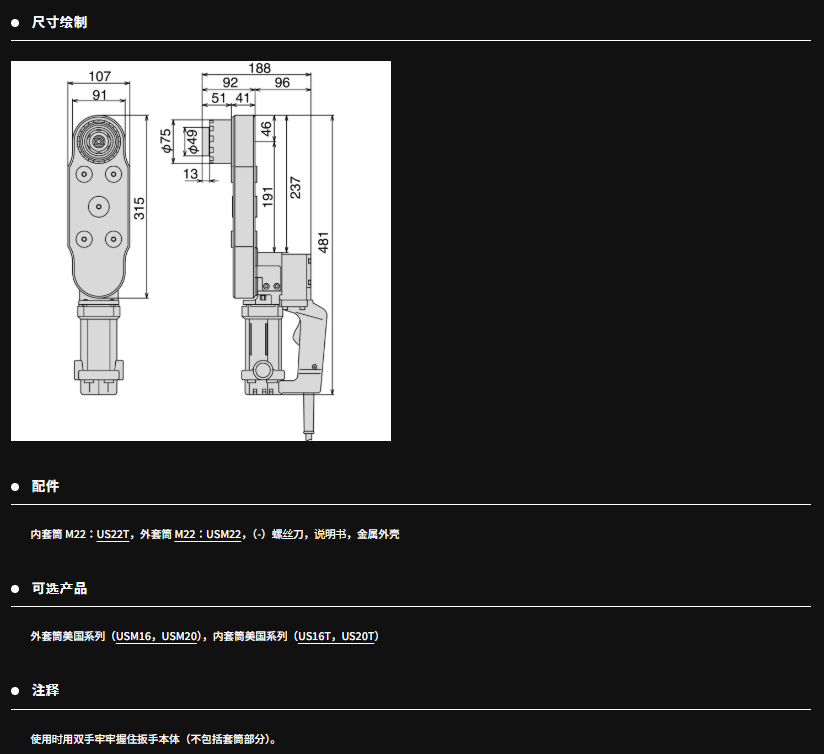 ● 尺寸绘制

107
91
315
188
92
96
51
41
$\phi 75$
$\phi 49$
13
46
191
237
481

● 配件

内套筒 M22：US22T，外套筒 M22：USM22，(-) 螺丝刀，说明书，金属外壳

● 可选产品

外套筒美国系列（USM16，USM20），内套筒美国系列（US16T，US20T）

● 注释

使用时用双手牢牢握住扳手本体（不包括套筒部分）。