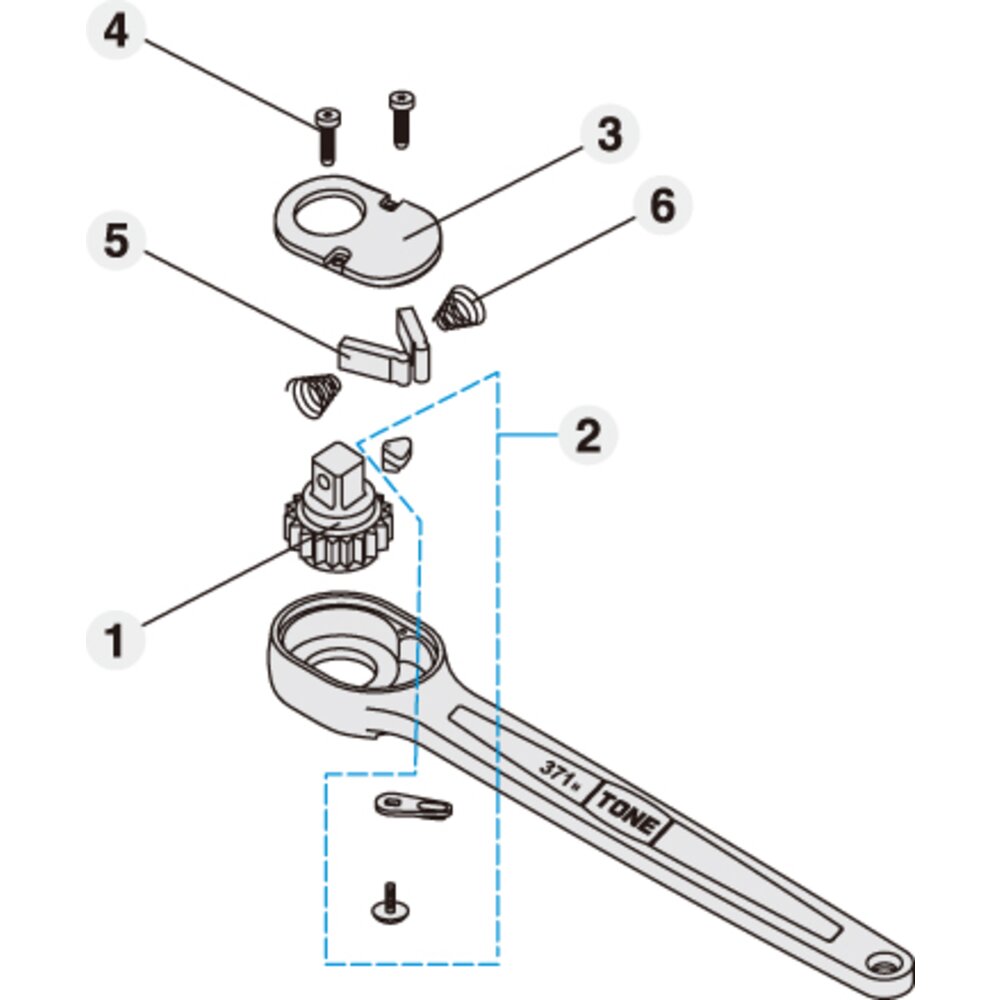 4
3
6
5
2
1
371N
TONE