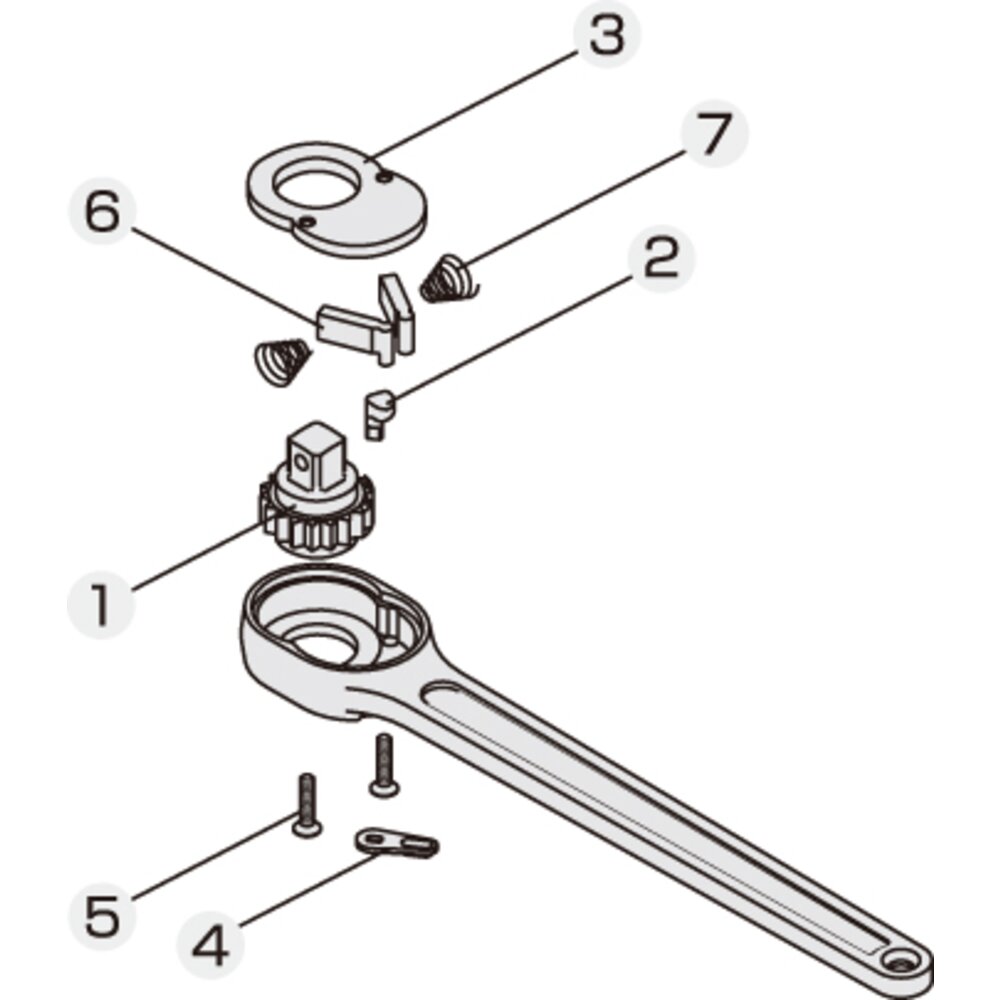 3
7
6
2
1
5
4